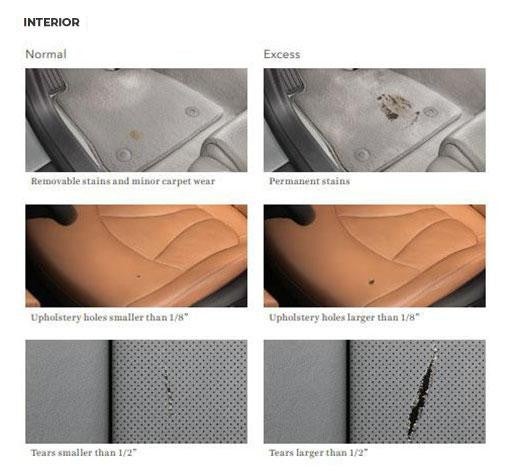 INTERIOR

Normal

Removable stains and minor carpet wear

Upholstery holes smaller than 1/8"

Tears smaller than 1/2"

Excess

Permanent stains

Upholstery holes larger than 1/8"

Tears larger than 1/2"